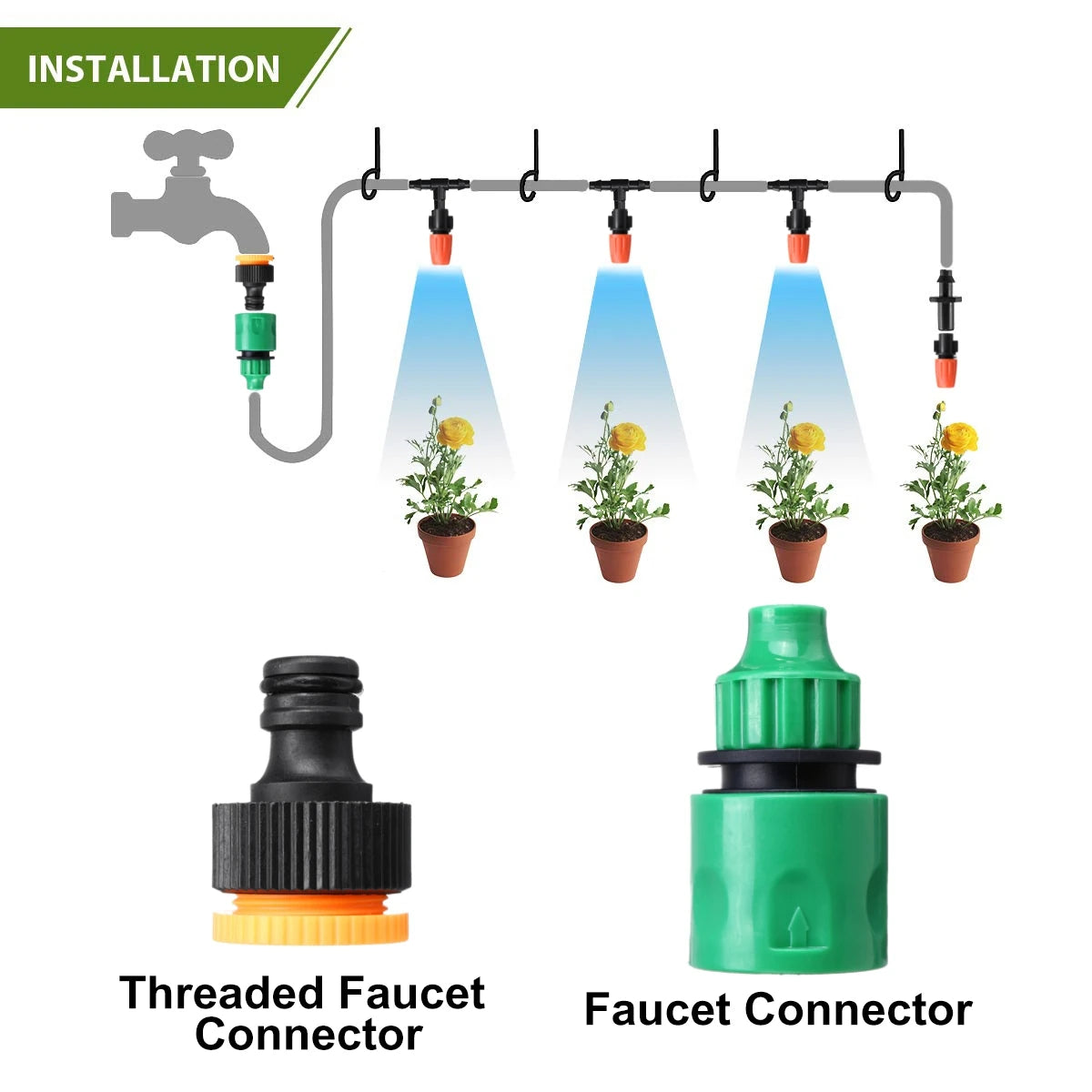 INSTALLATION

Threaded Faucet Connector

Faucet Connector